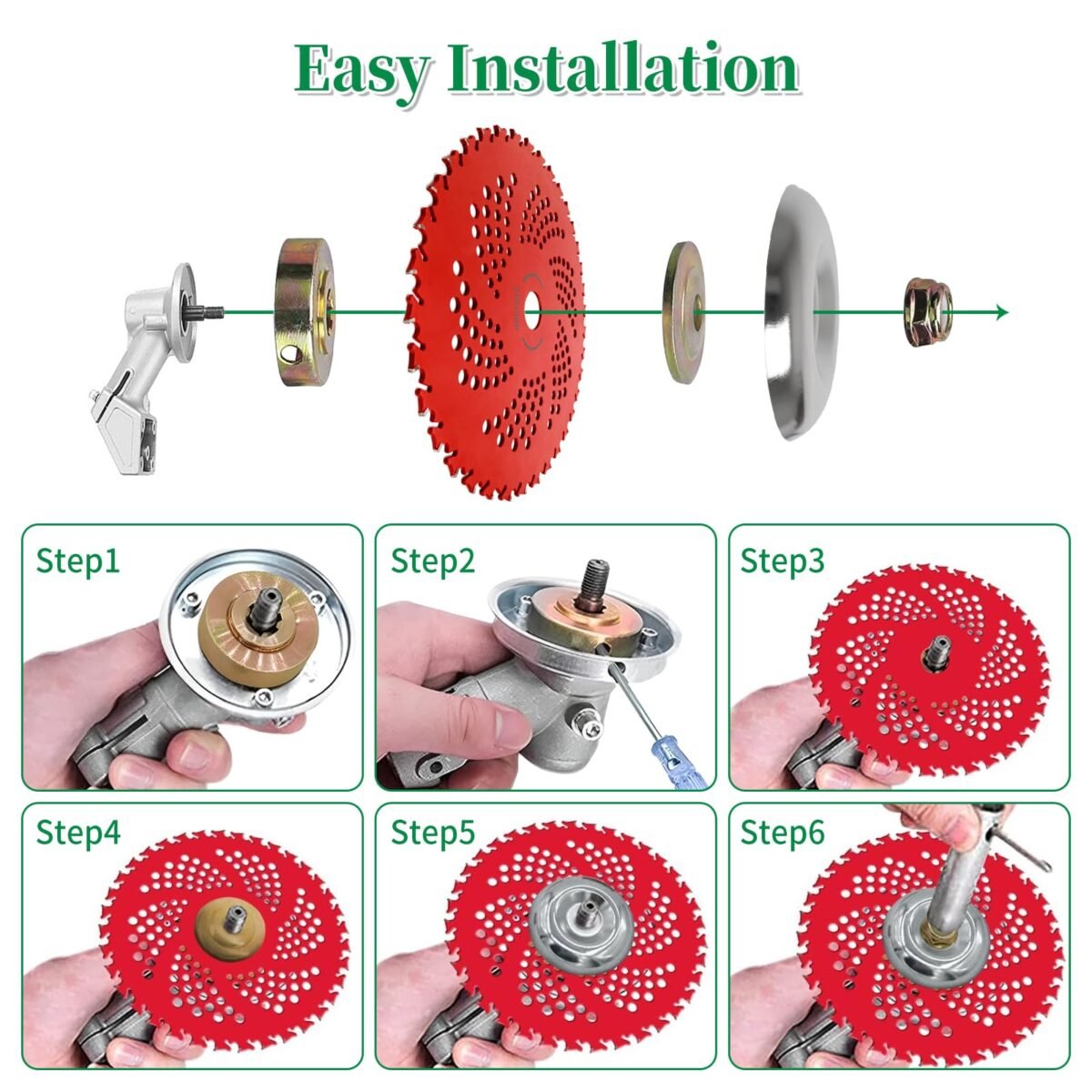 Easy Installation

Step1

Step2

Step3

Step4

Step5

Step6